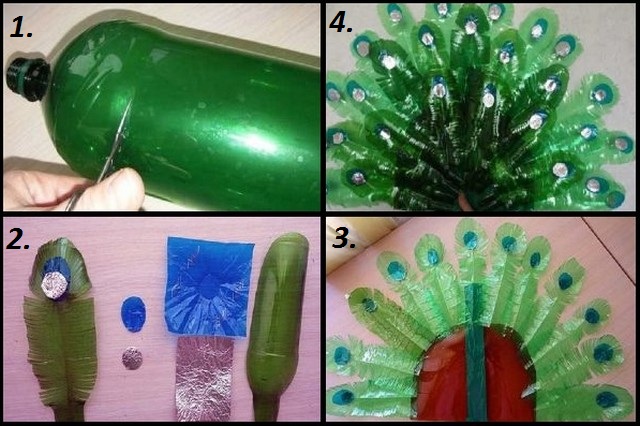 1.

4.

2.

3.